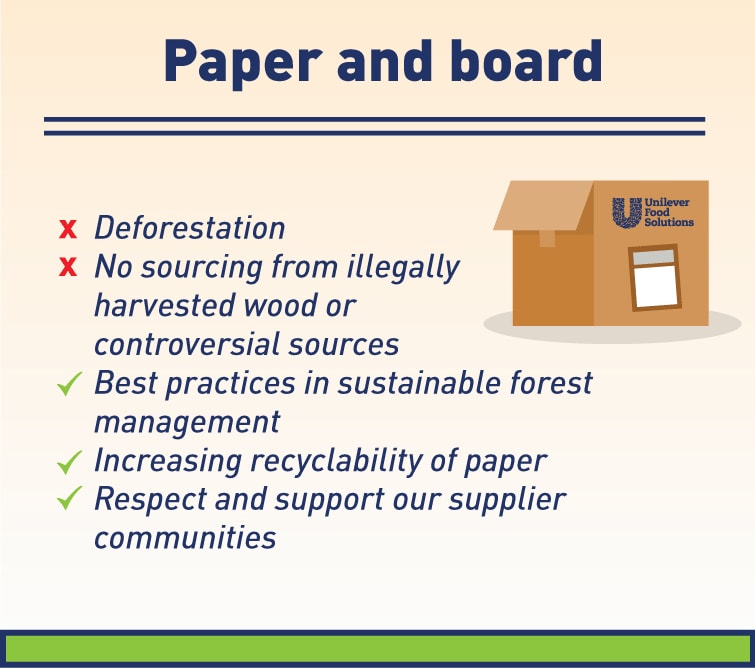 Paper and board

Unilever Food Solutions

x Deforestation
x No sourcing from illegally harvested wood or controversial sources
✓ Best practices in sustainable forest management
✓ Increasing recyclability of paper
✓ Respect and support our supplier communities