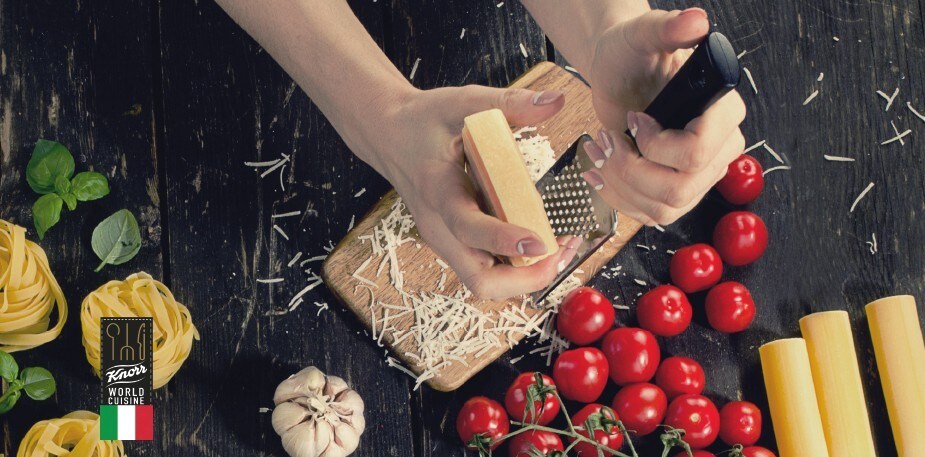 Knorr
WORLD CUISINE